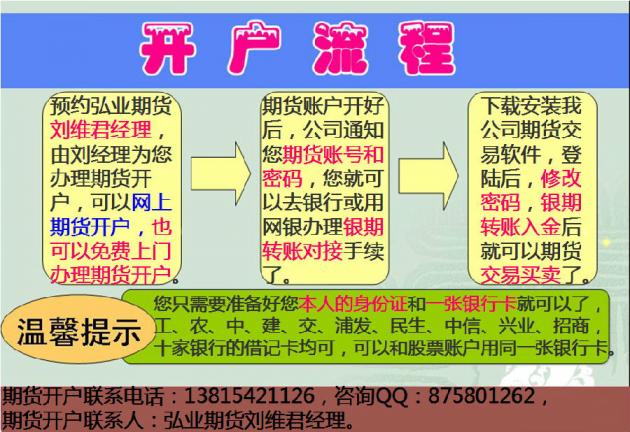 开户流程

预约弘业期货刘维君经理，由刘经理为您办理期货开户，可以网上期货开户，也可以免费上门办理期货开户。

期货账户开好后，公司通知您期货账号和密码，您就可以去银行或用网银办理银期转账对接手续了。

下载安装我公司期货交易软件，登陆后，修改密码，银期转账入金后就可以期货交易买卖了。

温馨提示

您只需要准备好您本人的身份证和一张银行卡就可以了，工、农、中、建、交、浦发、民生、中信、兴业、招商，十家银行的借记卡均可，可以和股票账户用同一张银行卡。

期货开户联系电话：13815421126，咨询QQ：875801262，
期货开户联系人：弘业期货刘维君经理。