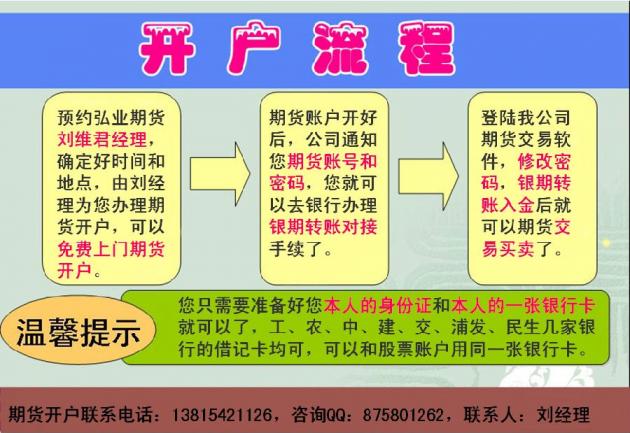 开户流程

预约弘业期货刘维君经理，确定好时间和地点，由刘经理为您办理期货开户，可以免费上门期货开户。

期货账户开好后，公司通知您期货账号和密码，您就可以去银行办理银期转账对接手续了。

登陆我公司期货交易软件，修改密码，银期转账入金后就可以期货交易买卖了。

温馨提示

您只需要准备好您本人的身份证和本人的一张银行卡就可以了，工、农、中、建、交、浦发、民生几家银行的借记卡均可，可以和股票账户用同一张银行卡。

期货开户联系电话：13815421126，咨询QQ：875801262，联系人：刘经理