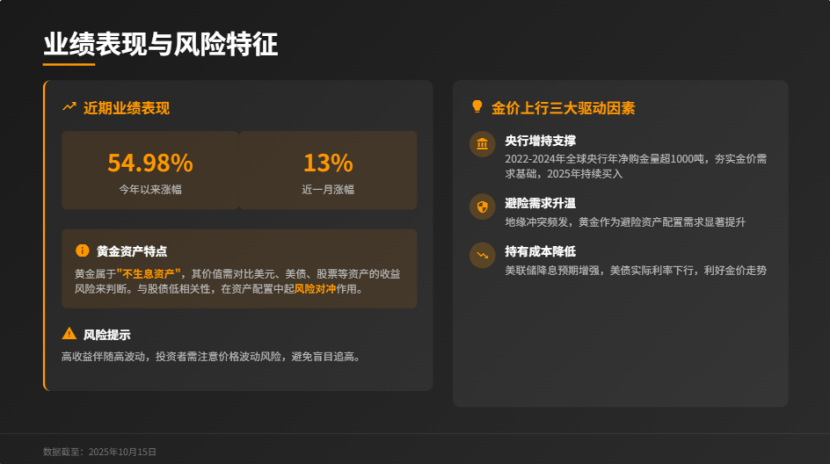 业绩表现与风险特征

近期业绩表现

54.98%
今年以来涨幅

13%
近一月涨幅

黄金资产特点

黄金属于“不生息资产”，其价值需对比美元、美债、股票等资产的收益风险来判断。与股债低相关性，在资产配置中起风险对冲作用。

风险提示

高收益伴随高波动，投资者需注意价格波动风险，避免盲目追高。

金价上行三大驱动因素

央行增持支撑
2022-2024年全球央行年净购金量超1000吨，夯实金价需求基础，2025年持续买入

避险需求升温
地缘冲突频发，黄金作为避险资产配置需求显著提升

持有成本降低
美联储降息预期增强，美债实际利率下行，利好金价走势

数据截至：2025年10月15日