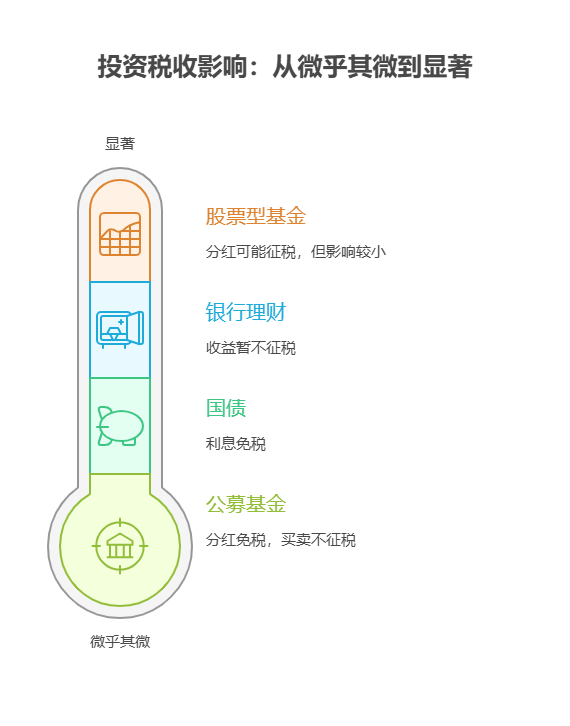 投资税收影响：从微乎其微到显著

显著

股票型基金

分红可能征税，但影响较小

银行理财

收益暂不征税

国债

利息免税

公募基金

分红免税，买卖不征税

微乎其微